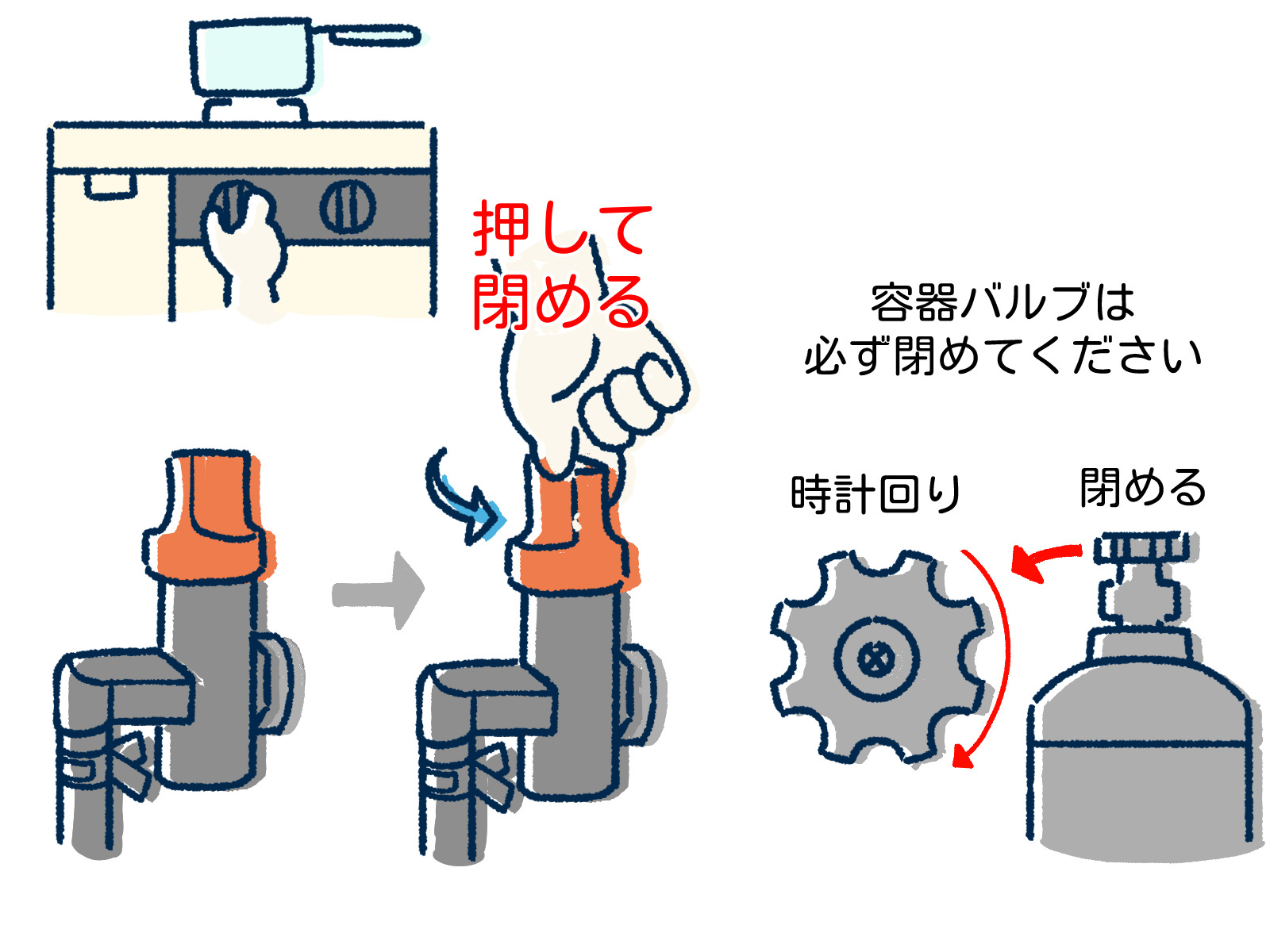 押して
閉める

容器バルブは
必ず閉めてください

時計回り

閉める